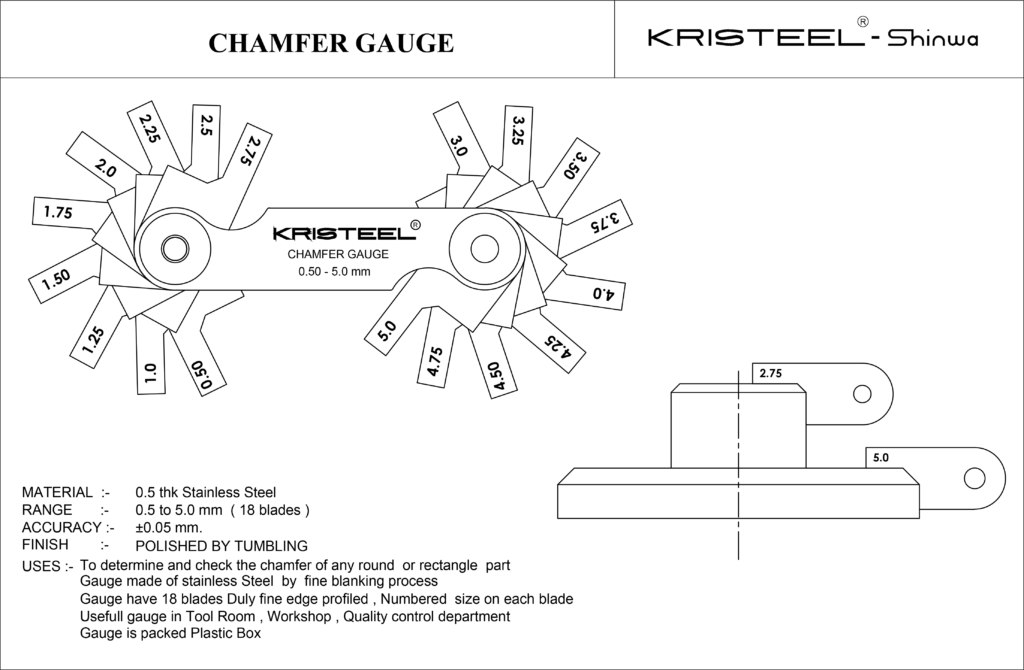 CHAMFER GAUGE

KRISTEEL® - Shinwa

2.25
2.5
2.75
2.0
1.75
1.50
1.25
1.0
0.50

KRISTEEL®
CHAMFER GAUGE
0.50 - 5.0 mm

3.0
3.25
3.50
3.75
4.0
4.25
4.50
4.75
5.0

2.75
5.0

MATERIAL :- 0.5 thk Stainless Steel
RANGE :- 0.5 to 5.0 mm ( 18 blades )
ACCURACY :- ±0.05 mm.
FINISH :- POLISHED BY TUMBLING
USES :- To determine and check the chamfer of any round or rectangle part
Gauge made of stainless Steel by fine blanking process
Gauge have 18 blades Duly fine edge profiled , Numbered size on each blade
Usefull gauge in Tool Room , Workshop , Quality control department
Gauge is packed Plastic Box